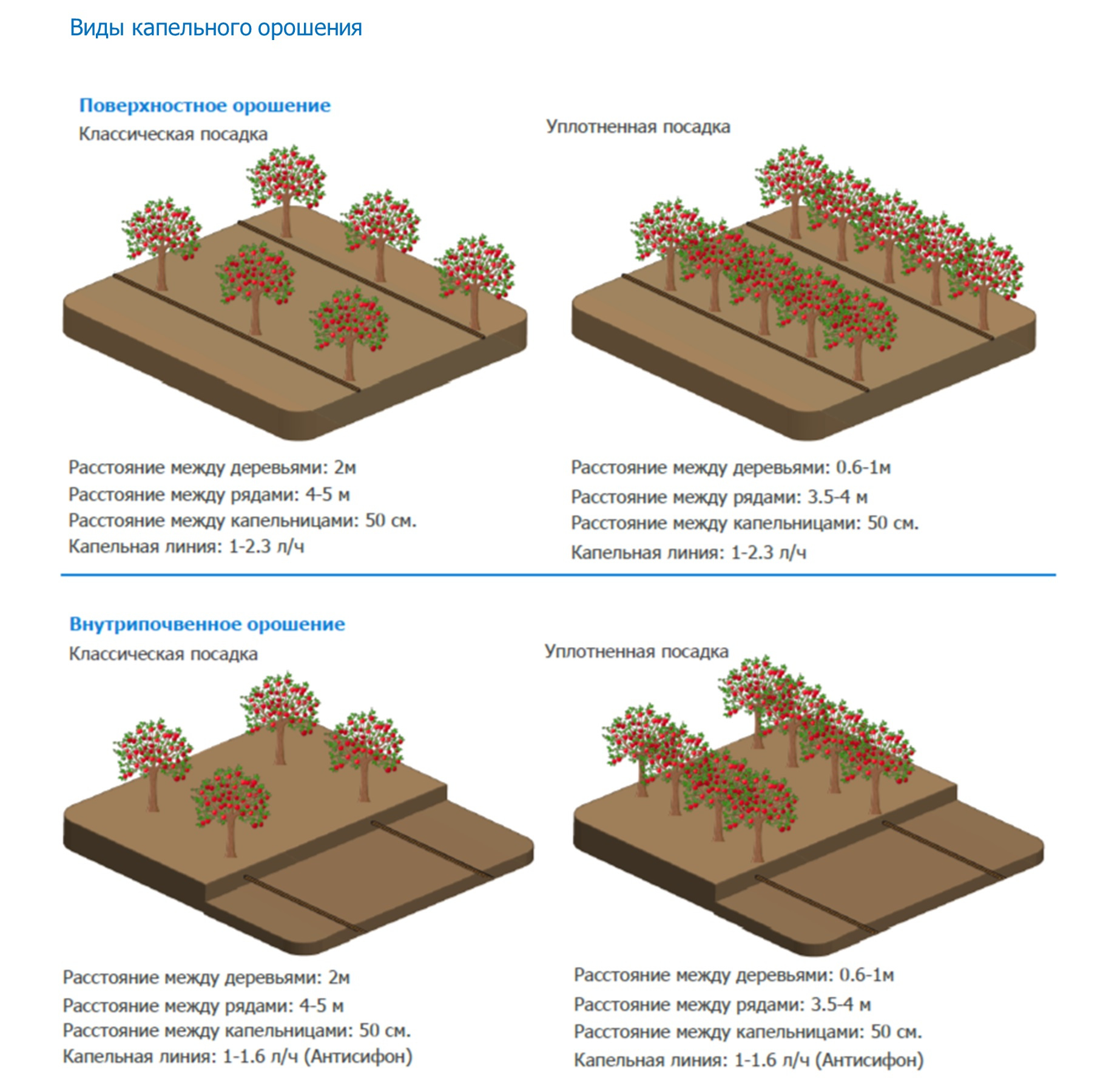 Виды капельного орошения

Поверхностное орошение

Классическая посадка

Расстояние между деревьями: 2м
Расстояние между рядами: 4-5 м
Расстояние между капельницами: 50 см.
Капельная линия: 1-2.3 л/ч

Уплотненная посадка

Расстояние между деревьями: 0.6-1м
Расстояние между рядами: 3.5-4 м
Расстояние между капельницами: 50 см.
Капельная линия: 1-2.3 л/ч

Внутрипочвенное орошение

Классическая посадка

Расстояние между деревьями: 2м
Расстояние между рядами: 4-5 м
Расстояние между капельницами: 50 см.
Капельная линия: 1-1.6 л/ч (Антисифон)

Уплотненная посадка

Расстояние между деревьями: 0.6-1м
Расстояние между рядами: 3.5-4 м
Расстояние между капельницами: 50 см.
Капельная линия: 1-1.6 л/ч (Антисифон)